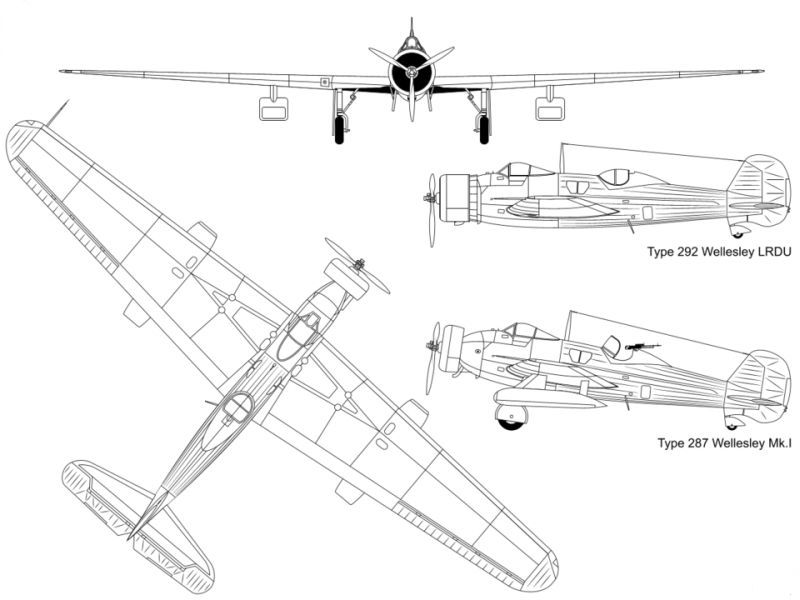 Type 292 Wellesley LRDU

Type 287 Wellesley Mk.I